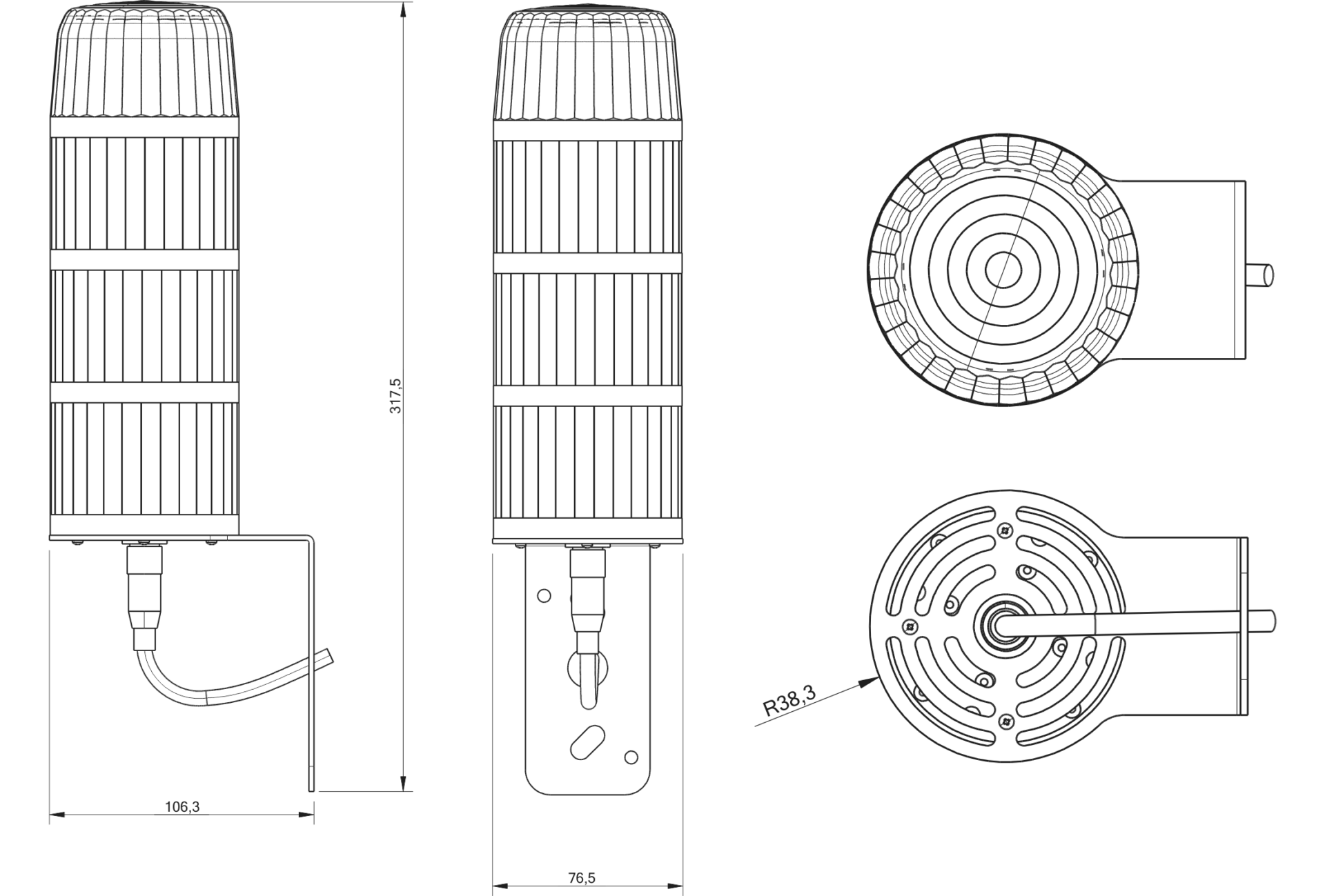 317,5

106,3

76,5

R38,3