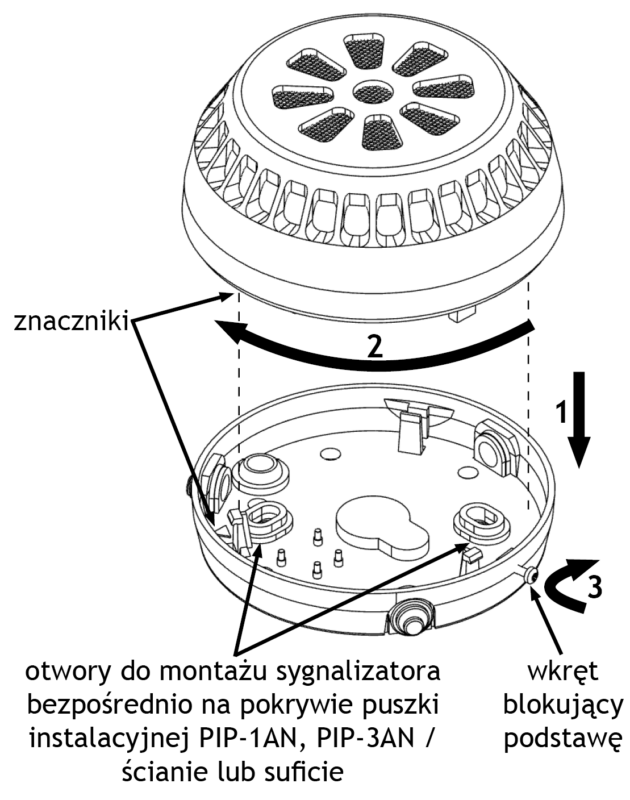 znaczniki

2

1

3

otwory do montażu sygnalizatora bezpośrednio na pokrywie puszki instalacyjnej PIP-1AN, PIP-3AN / ścianie lub suficie

wkręt blokujący podstawę