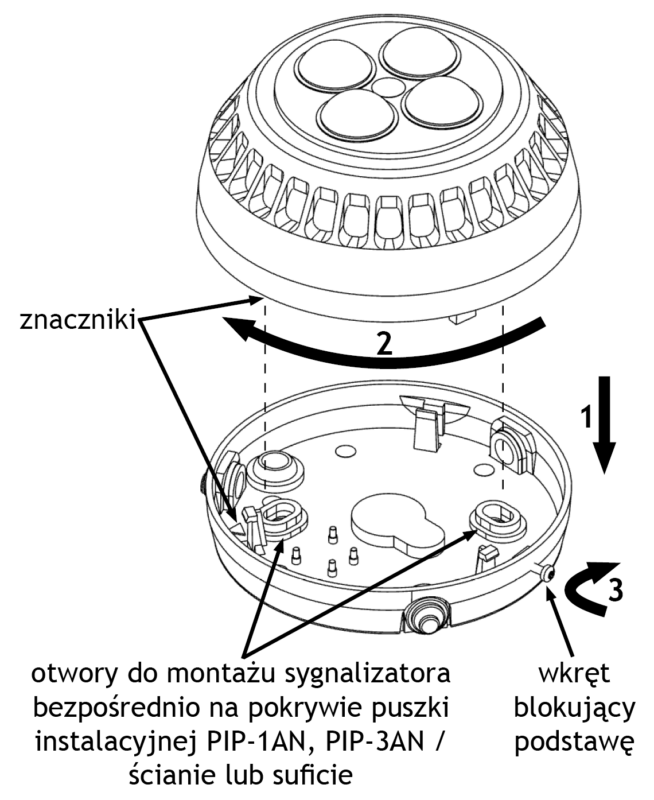 znaczniki

2

1

3

otwory do montażu sygnalizatora bezpośrednio na pokrywie puszki instalacyjnej PIP-1AN, PIP-3AN / ścianie lub suficie

wkręt blokujący podstawę