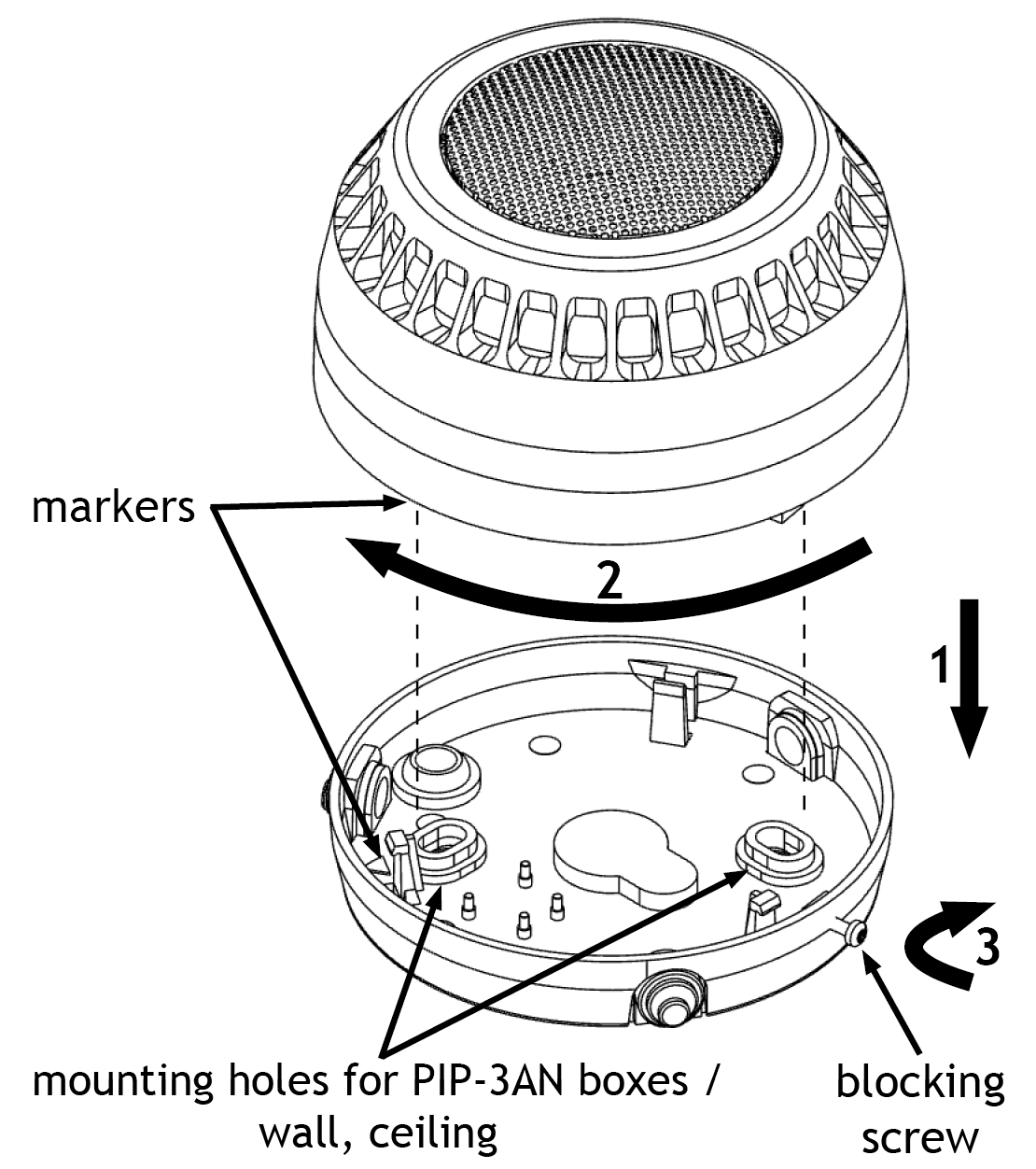 markers

2

1

3

mounting holes for PIP-3AN boxes / wall, ceiling

blocking screw