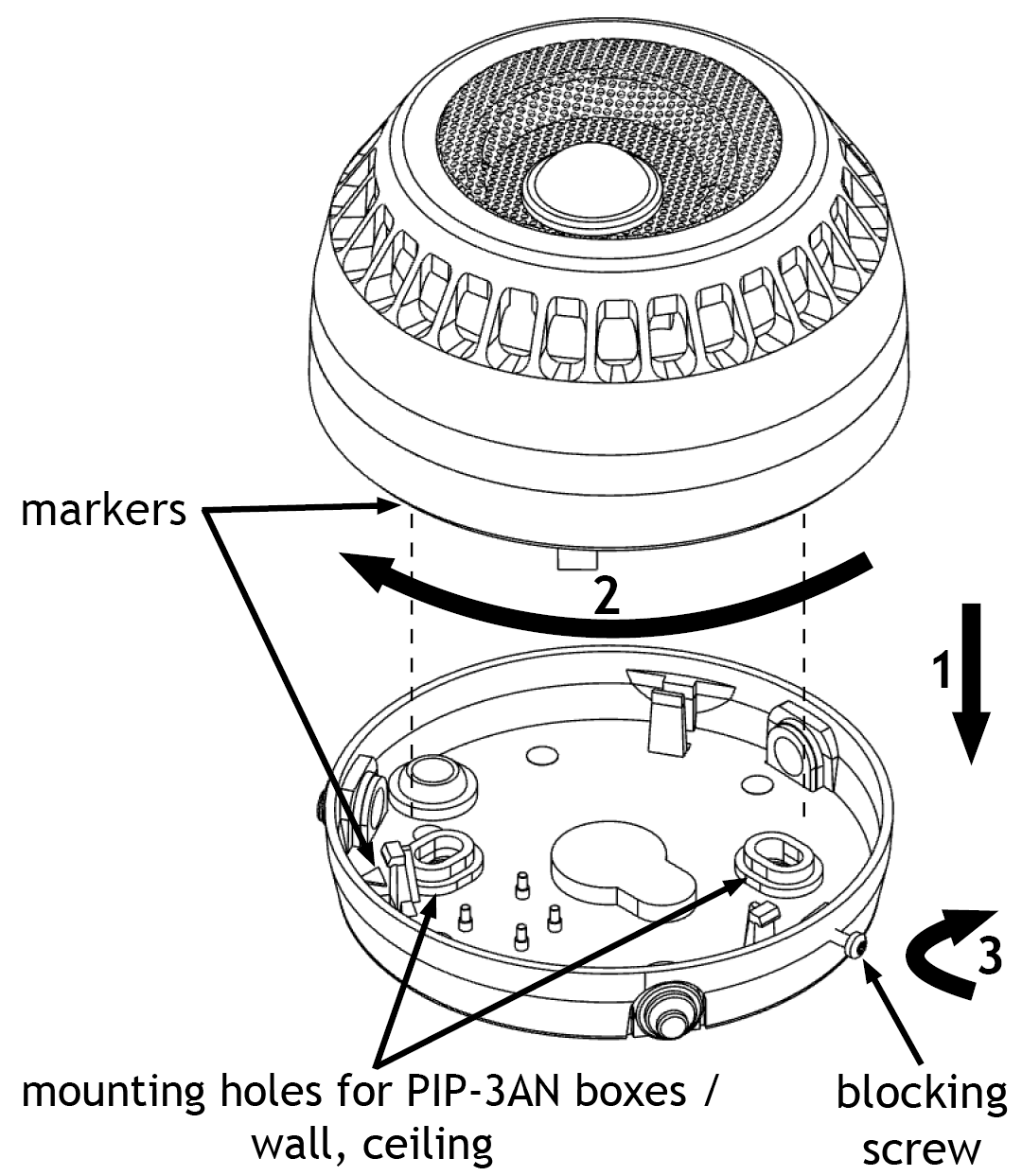 markers

2

1

3

mounting holes for PIP-3AN boxes / wall, ceiling

blocking screw