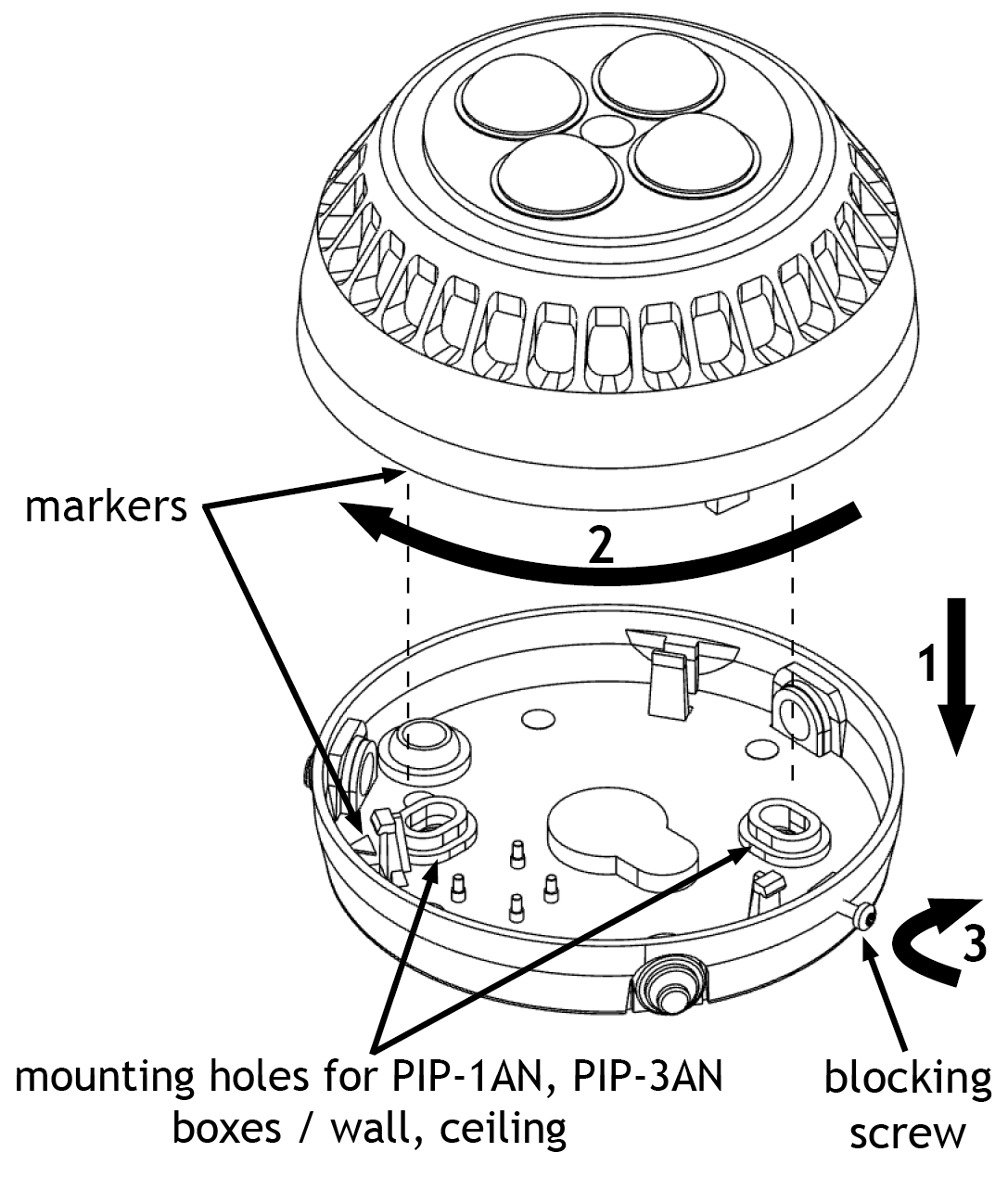 markers

2

1

3

mounting holes for PIP-1AN, PIP-3AN boxes / wall, ceiling

blocking screw