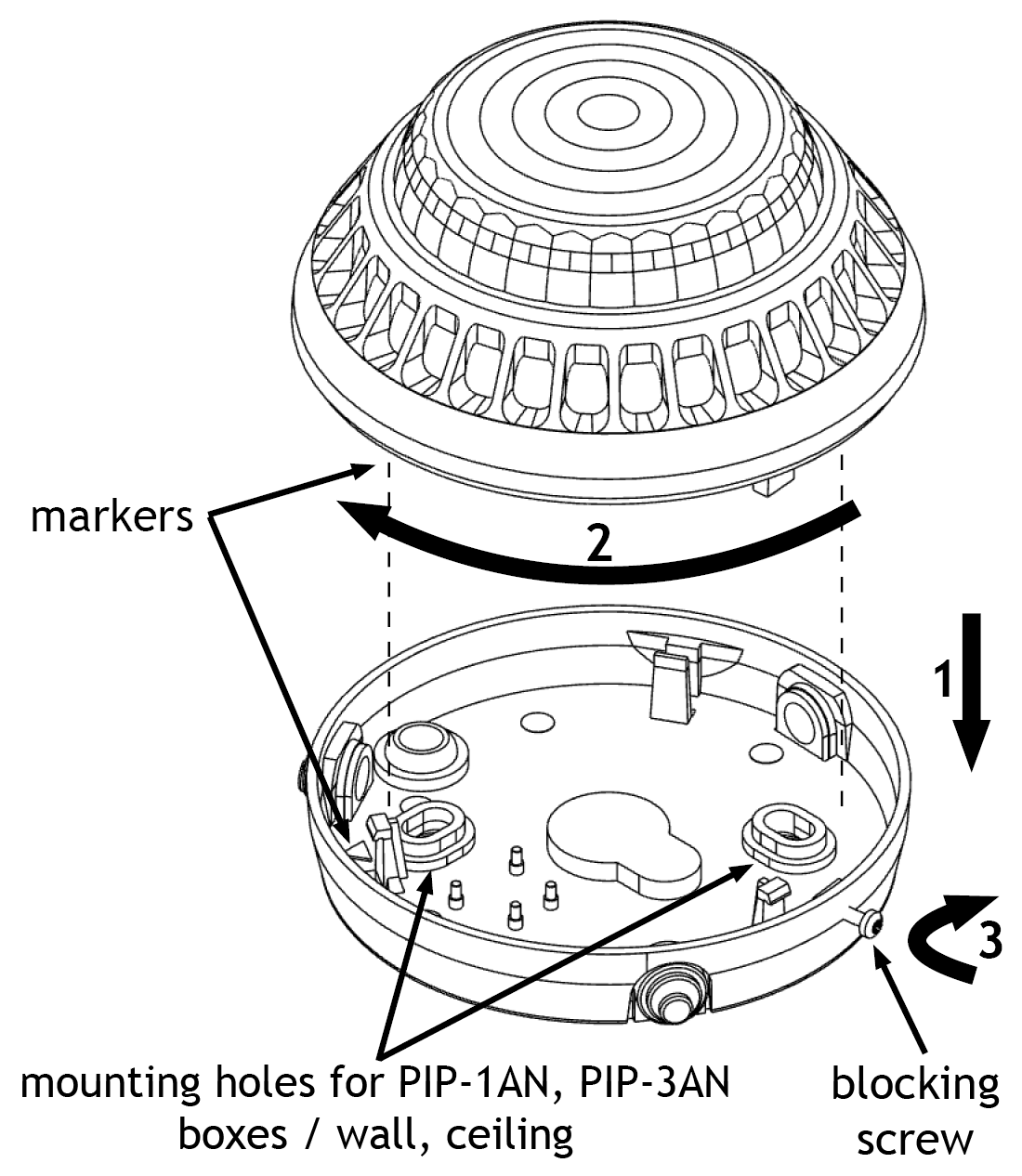 markers

2

1

3

mounting holes for PIP-1AN, PIP-3AN boxes / wall, ceiling

blocking screw