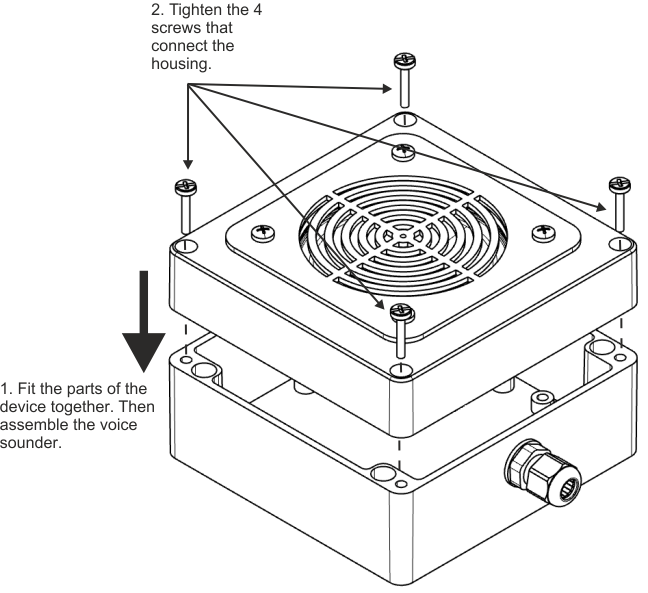 2. Tighten the 4 screws that connect the housing.

1. Fit the parts of the device together. Then assemble the voice sounder.